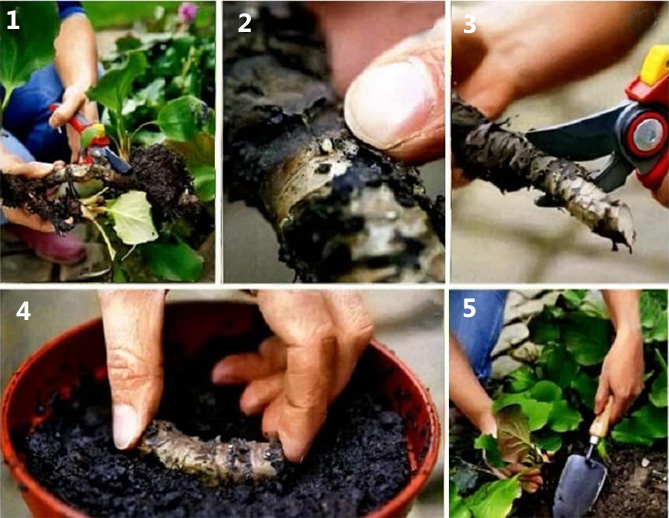 1
2
3
4
5